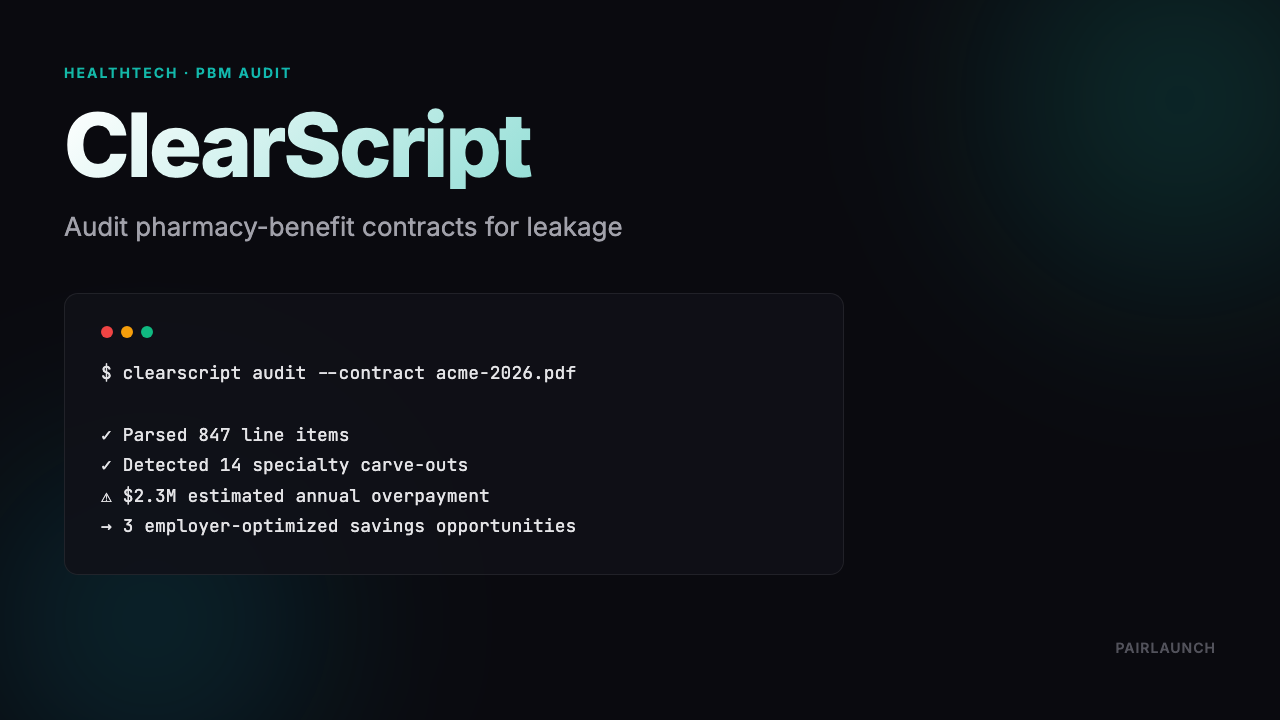 HEALTHTECH · PBM AUDIT

ClearScript

Audit pharmacy-benefit contracts for leakage

$ clearscript audit --contract acme-2026.pdf

✓ Parsed 847 line items
✓ Detected 14 specialty carve-outs
⚠ $2.3M estimated annual overpayment
→ 3 employer-optimized savings opportunities

PAIRLAUNCH