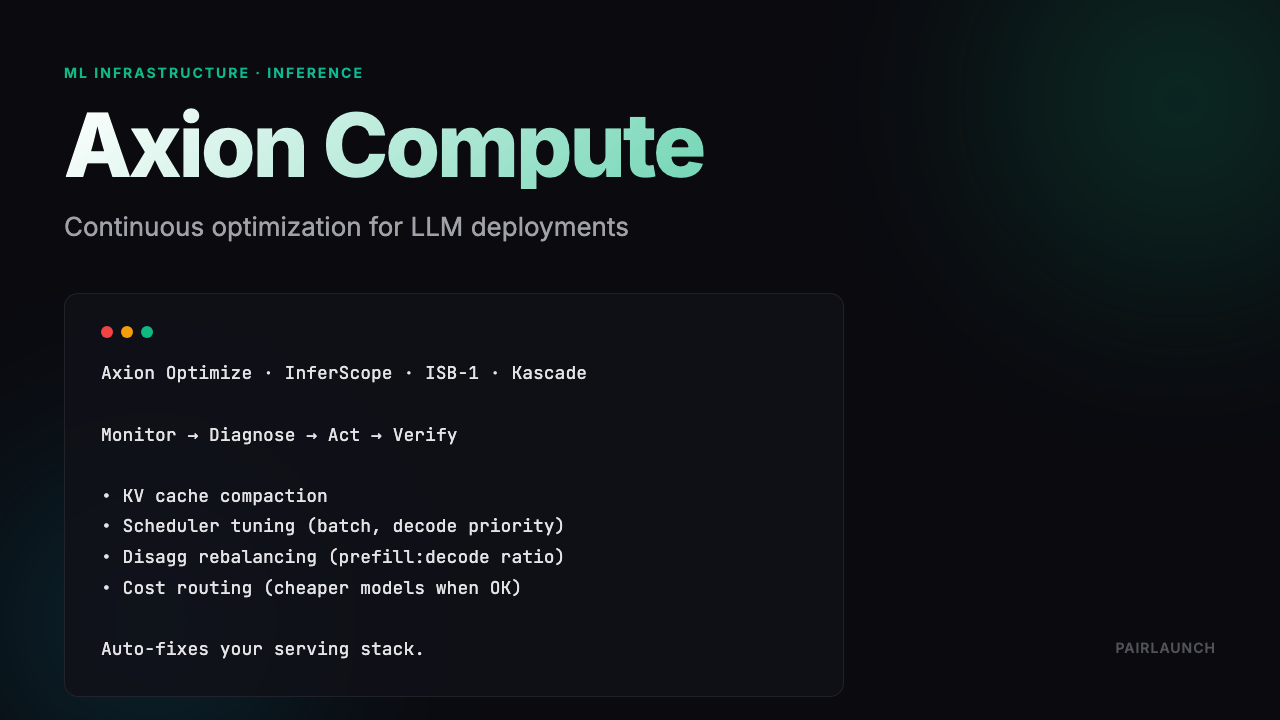 ML INFRASTRUCTURE · INFERENCE

Axion Compute

Continuous optimization for LLM deployments

Axion Optimize · InferScope · ISB-1 · Kascade

Monitor → Diagnose → Act → Verify

• KV cache compaction
• Scheduler tuning (batch, decode priority)
• Disagg rebalancing (prefill:decode ratio)
• Cost routing (cheaper models when OK)

Auto-fixes your serving stack.

PAIRLAUNCH