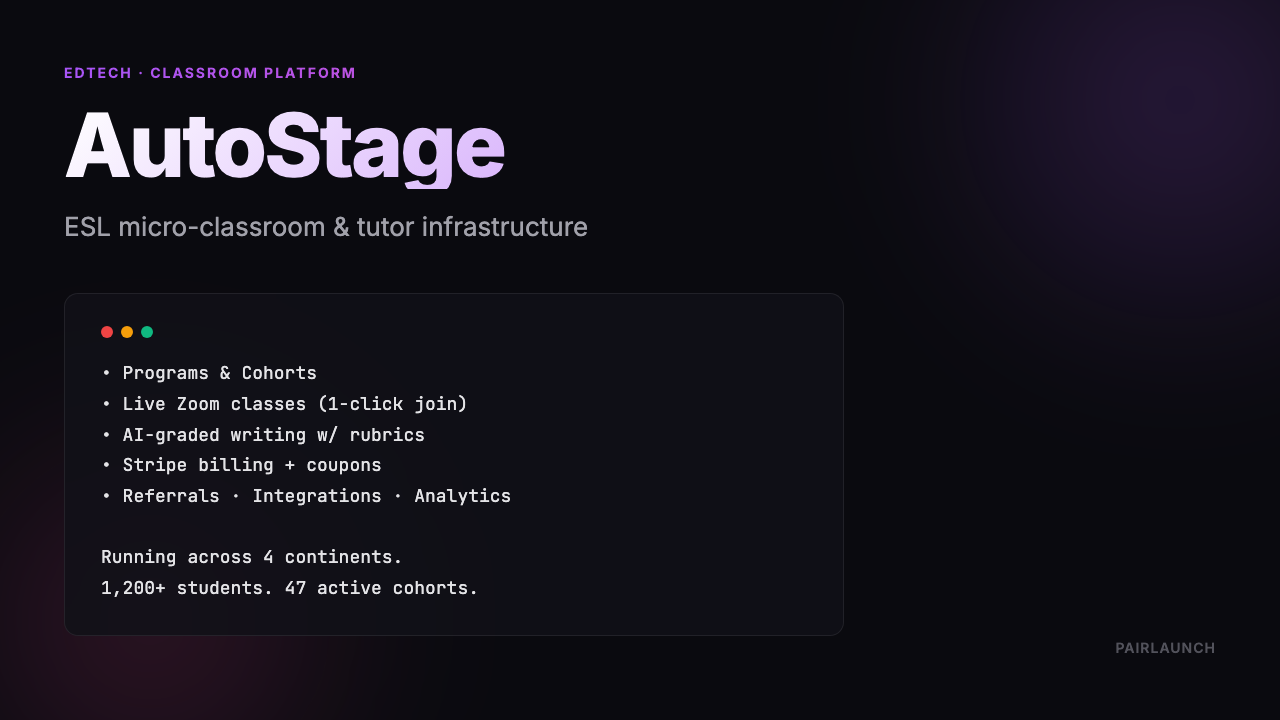 EDTECH · CLASSROOM PLATFORM

AutoStage

ESL micro-classroom & tutor infrastructure

• Programs & Cohorts
• Live Zoom classes (1-click join)
• AI-graded writing w/ rubrics
• Stripe billing + coupons
• Referrals · Integrations · Analytics

Running across 4 continents.
1,200+ students. 47 active cohorts.

PAIRLAUNCH